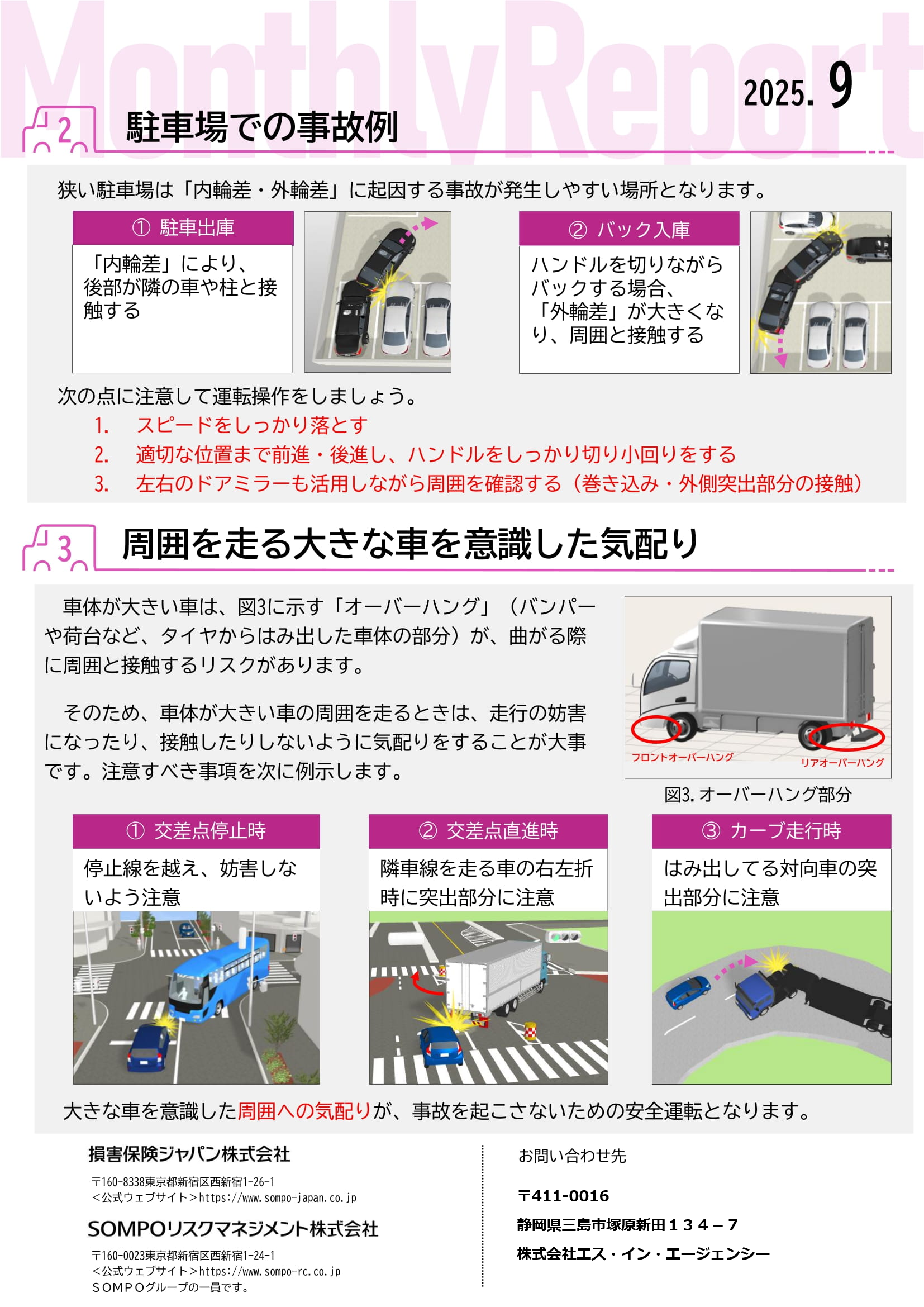 MonthlyReport

2025. 9

2 駐車場での事故例

狭い駐車場は「内輪差・外輪差」に起因する事故が発生しやすい場所となります。

① 駐車出庫

「内輪差」により、後部が隣の車や柱と接触する

② バック入庫

ハンドルを切りながらバックする場合、「外輪差」が大きくなり、周囲と接触する

次の点に注意して運転操作をしましょう。

1. スピードをしっかり落とす
2. 適切な位置まで前進・後進し、ハンドルをしっかり切り小回りをする
3. 左右のドアミラーも活用しながら周囲を確認する（巻き込み・外側突出部分の接触）

3 周囲を走る大きな車を意識した気配り

車体が大きい車は、図3に示す「オーバーハング」（バンパーや荷台など、タイヤからはみ出した車体の部分）が、曲がる際に周囲と接触するリスクがあります。

そのため、車体が大きい車の周囲を走るときは、走行の妨害になったり、接触したりしないように気配りをすることが大事です。注意すべき事項を次に例示します。

フロントオーバーハング

リアオーバーハング

図3. オーバーハング部分

① 交差点停止時

停止線を越え、妨害しないよう注意

② 交差点直進時

隣車線を走る車の右左折時に突出部分に注意

③ カーブ走行時

はみ出してる対向車の突出部分に注意

大きな車を意識した周囲への気配りが、事故を起こさないための安全運転となります。

損害保険ジャパン株式会社

〒160-8338東京都新宿区西新宿1-26-1
＜公式ウェブサイト＞https://www.sompo-japan.co.jp

SOMPOリスクマネジメント株式会社

〒160-0023東京都新宿区西新宿1-24-1
＜公式ウェブサイト＞https://www.sompo-rc.co.jp
ＳＯＭＰＯグループの一員です。

お問い合わせ先

〒411-0016
静岡県三島市塚原新田１３４－７
株式会社エス・イン・エージェンシー